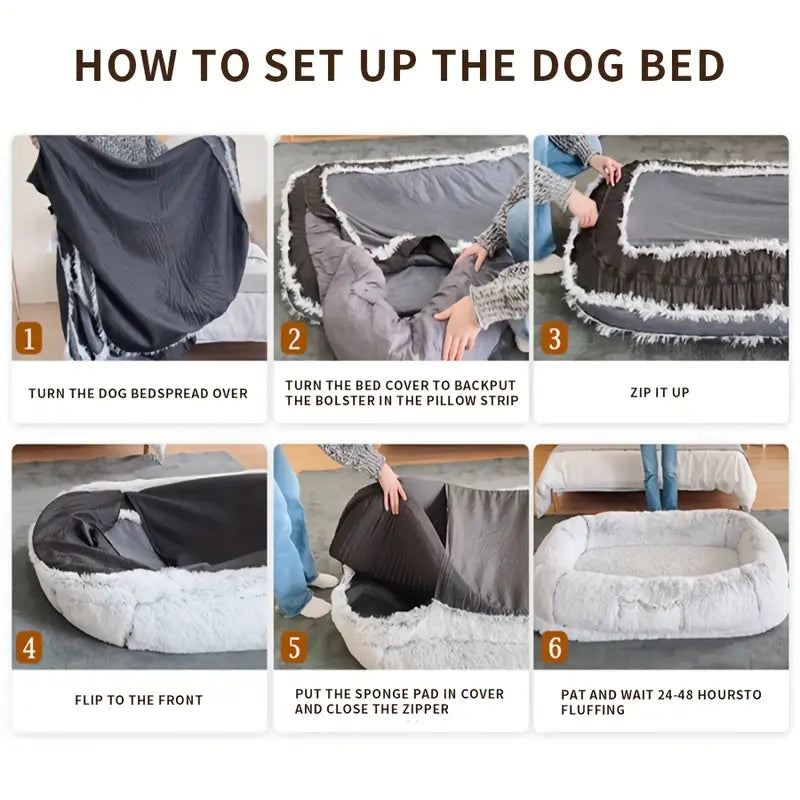 HOW TO SET UP THE DOG BED

1

TURN THE DOG BEDSPREAD OVER

2

TURN THE BED COVER TO BACKPUT THE BOLSTER IN THE PILLOW STRIP

3

ZIP IT UP

4

FLIP TO THE FRONT

5

PUT THE SPONGE PAD IN COVER AND CLOSE THE ZIPPER

6

PAT AND WAIT 24-48 HOURSTO FLUFFING